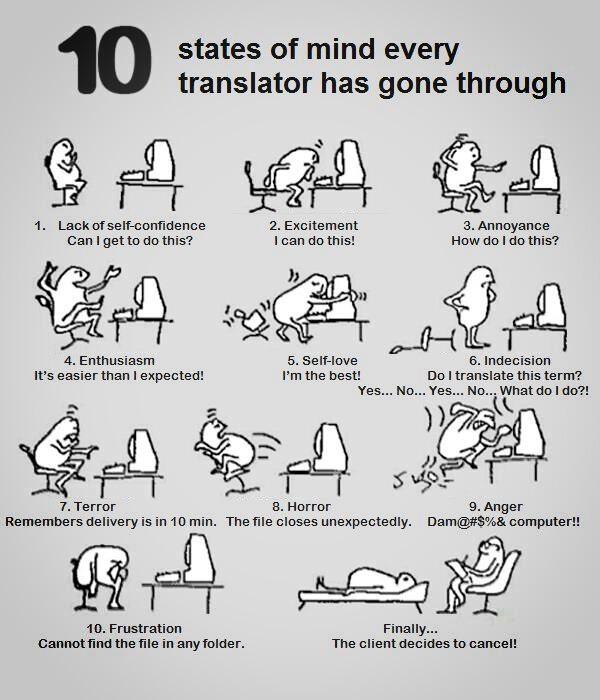 10 states of mind every translator has gone through

1. Lack of self-confidence
Can I get to do this?

2. Excitement
I can do this!

3. Annoyance
How do I do this?

4. Enthusiasm
It's easier than I expected!

5. Self-love
I'm the best!

6. Indecision
Do I translate this term?
Yes... No... Yes... No... What do I do?!

7. Terror
Remembers delivery is in 10 min.

8. Horror
The file closes unexpectedly.

9. Anger
Dam@#$%& computer!!

10. Frustration
Cannot find the file in any folder.

Finally...
The client decides to cancel!